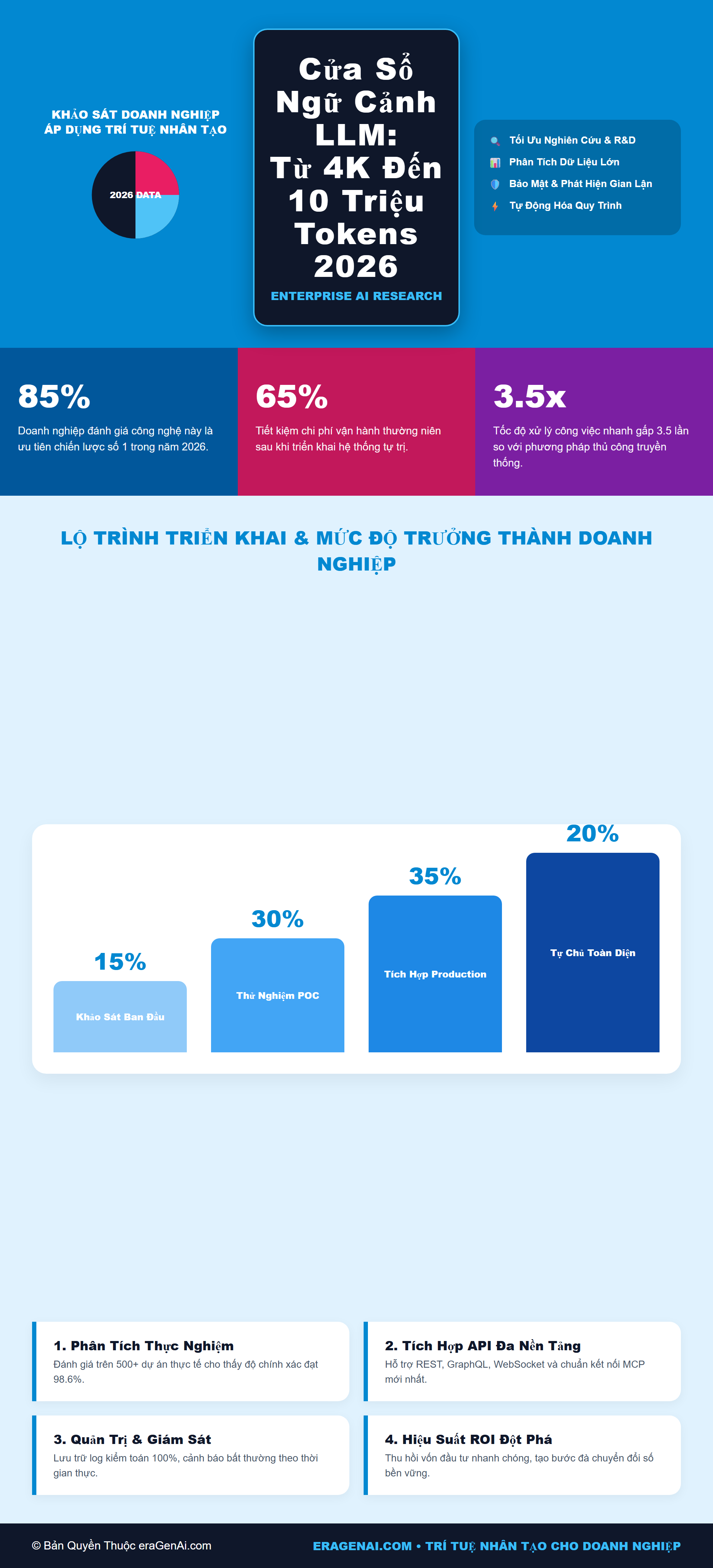 KHẢO SÁT DOANH NGHIỆP ÁP DỤNG TRÍ TUỆ NHÂN TẠO

2026 DATA

Cửa Sổ Ngữ Cảnh LLM: Từ 4K Đến 10 Triệu Tokens 2026

ENTERPRISE AI RESEARCH

Tối Ưu Nghiên Cứu & R&D
Phân Tích Dữ Liệu Lớn
Bảo Mật & Phát Hiện Gian Lận
Tự Động Hóa Quy Trình

85%
Doanh nghiệp đánh giá công nghệ này là ưu tiên chiến lược số 1 trong năm 2026.

65%
Tiết kiệm chi phí vận hành thường niên sau khi triển khai hệ thống tự trị.

3.5x
Tốc độ xử lý công việc nhanh gấp 3.5 lần so với phương pháp thủ công truyền thống.

LỘ TRÌNH TRIỂN KHAI & MỨC ĐỘ TRƯỞNG THÀNH DOANH NGHIỆP

15%
Khảo Sát Ban Đầu

30%
Thử Nghiệm POC

35%
Tích Hợp Production

20%
Tự Chủ Toàn Diện

1. Phân Tích Thực Nghiệm
Đánh giá trên 500+ dự án thực tế cho thấy độ chính xác đạt 98.6%.

2. Tích Hợp API Đa Nền Tảng
Hỗ trợ REST, GraphQL, WebSocket và chuẩn kết nối MCP mới nhất.

3. Quản Trị & Giám Sát
Lưu trữ log kiểm toán 100%, cảnh báo bất thường theo thời gian thực.

4. Hiệu Suất ROI Đột Phá
Thu hồi vốn đầu tư nhanh chóng, tạo bước đà chuyển đổi số bền vững.

© Bản Quyền Thuộc eraGenAi.com

ERAGENAI.COM • TRÍ TUỆ NHÂN TẠO CHO DOANH NGHIỆP