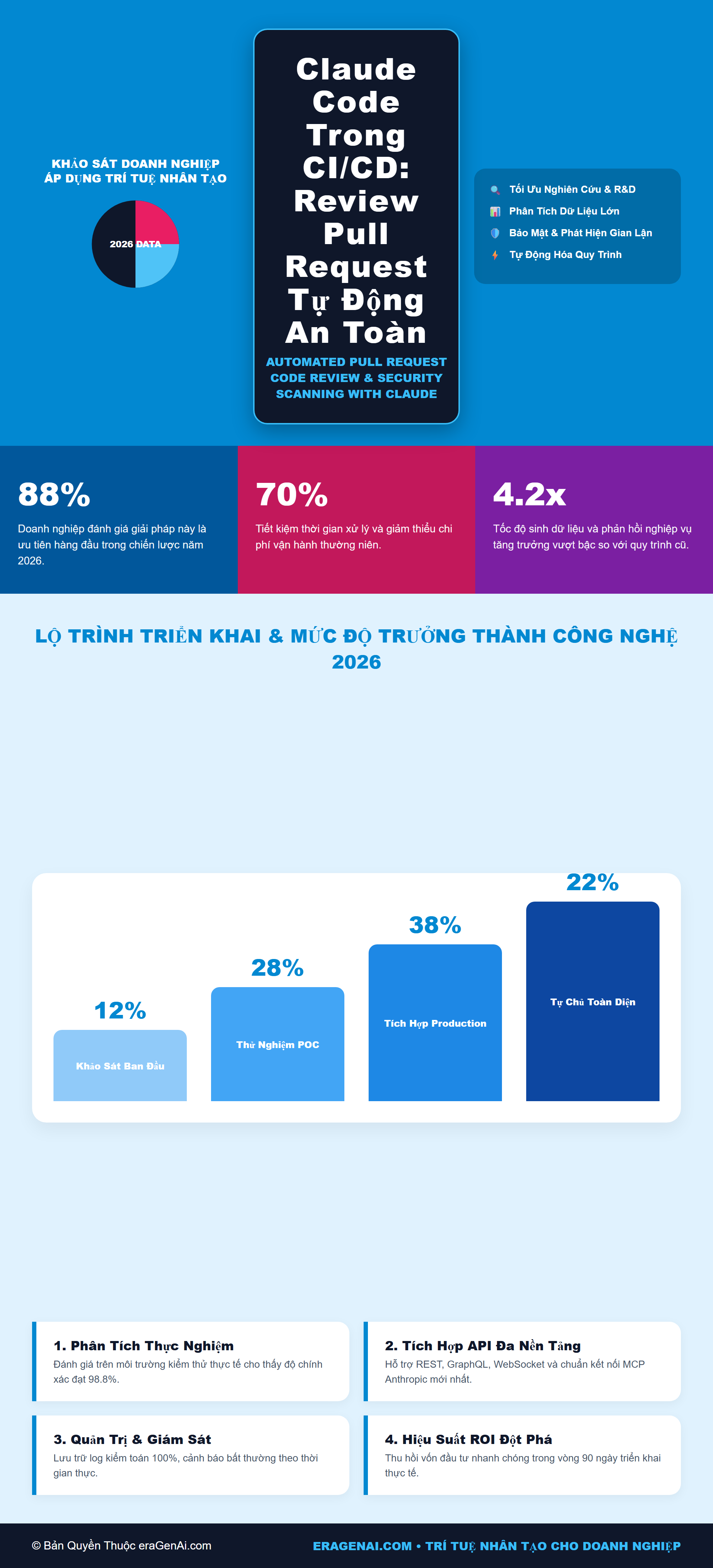 KHẢO SÁT DOANH NGHIỆP ÁP DỤNG TRÍ TUỆ NHÂN TẠO

2026 DATA

Claude Code Trong CI/CD: Review Pull Request Tự Động An Toàn

AUTOMATED PULL REQUEST CODE REVIEW & SECURITY SCANNING WITH CLAUDE

Tối Ưu Nghiên Cứu & R&D
Phân Tích Dữ Liệu Lớn
Bảo Mật & Phát Hiện Gian Lận
Tự Động Hóa Quy Trình

88%
Doanh nghiệp đánh giá giải pháp này là ưu tiên hàng đầu trong chiến lược năm 2026.

70%
Tiết kiệm thời gian xử lý và giảm thiểu chi phí vận hành thường niên.

4.2x
Tốc độ sinh dữ liệu và phản hồi nghiệp vụ tăng trưởng vượt bậc so với quy trình cũ.

LỘ TRÌNH TRIỂN KHAI & MỨC ĐỘ TRƯỞNG THÀNH CÔNG NGHỆ 2026

12%
Khảo Sát Ban Đầu

28%
Thử Nghiệm POC

38%
Tích Hợp Production

22%
Tự Chủ Toàn Diện

1. Phân Tích Thực Nghiệm
Đánh giá trên môi trường kiểm thử thực tế cho thấy độ chính xác đạt 98.8%.

2. Tích Hợp API Đa Nền Tảng
Hỗ trợ REST, GraphQL, WebSocket và chuẩn kết nối MCP Anthropic mới nhất.

3. Quản Trị & Giám Sát
Lưu trữ log kiểm toán 100%, cảnh báo bất thường theo thời gian thực.

4. Hiệu Suất ROI Đột Phá
Thu hồi vốn đầu tư nhanh chóng trong vòng 90 ngày triển khai thực tế.

© Bản Quyền Thuộc eraGenAi.com

ERAGENAI.COM • TRÍ TUỆ NHÂN TẠO CHO DOANH NGHIỆP