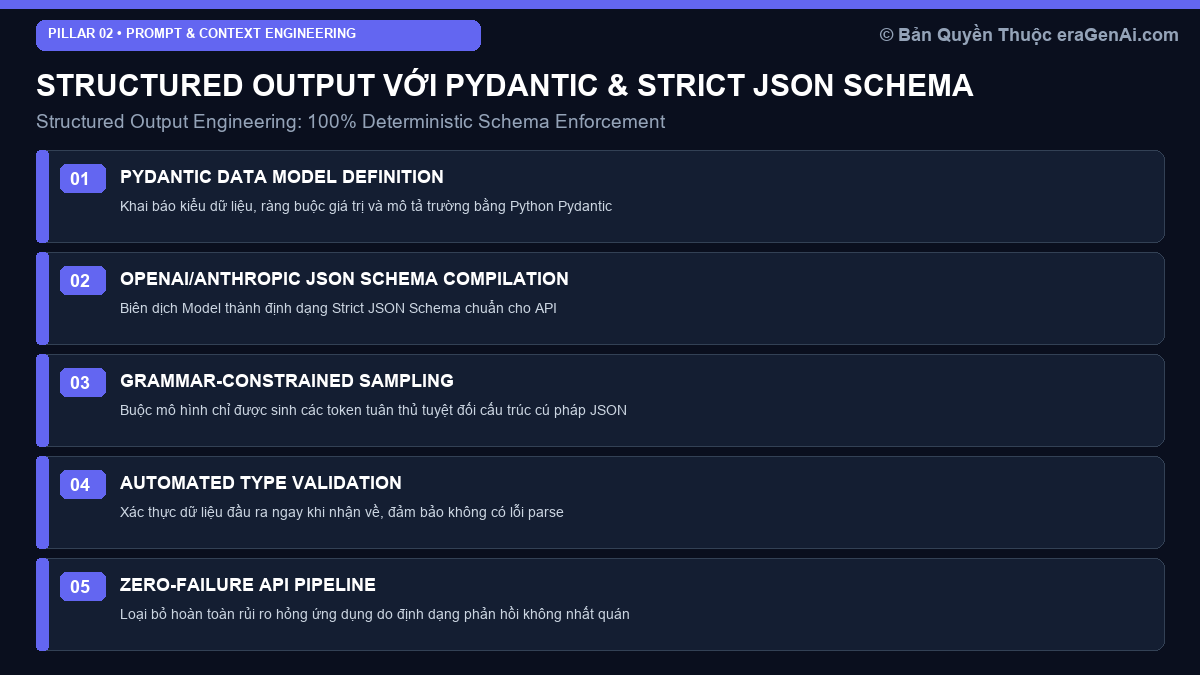 PILLAR 02 • PROMPT & CONTEXT ENGINEERING

© Bản Quyền Thuộc eraGenAi.com

STRUCTURED OUTPUT VỚI PYDANTIC & STRICT JSON SCHEMA

Structured Output Engineering: 100% Deterministic Schema Enforcement

01
PYDANTIC DATA MODEL DEFINITION
Khai báo kiểu dữ liệu, ràng buộc giá trị và mô tả trường bằng Python Pydantic

02
OPENAI/ANTHROPIC JSON SCHEMA COMPILATION
Biên dịch Model thành định dạng Strict JSON Schema chuẩn cho API

03
GRAMMAR-CONSTRAINED SAMPLING
Buộc mô hình chỉ được sinh các token tuân thủ tuyệt đối cấu trúc cú pháp JSON

04
AUTOMATED TYPE VALIDATION
Xác thực dữ liệu đầu ra ngay khi nhận về, đảm bảo không có lỗi parse

05
ZERO-FAILURE API PIPELINE
Loại bỏ hoàn toàn rủi ro hỏng ứng dụng do định dạng phản hồi không nhất quán